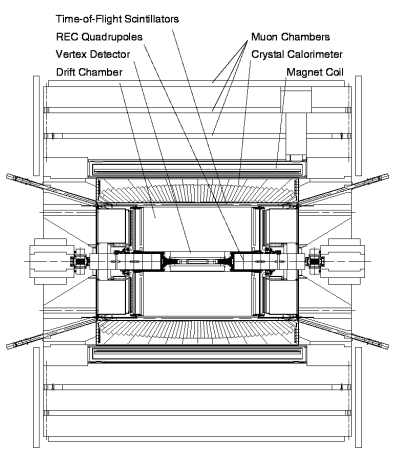 Time-of-Flight Scintillators
REC Quadrupoles
Vertex Detector
Drift Chamber
Muon Chambers
Crystal Calorimeter
Magnet Coil